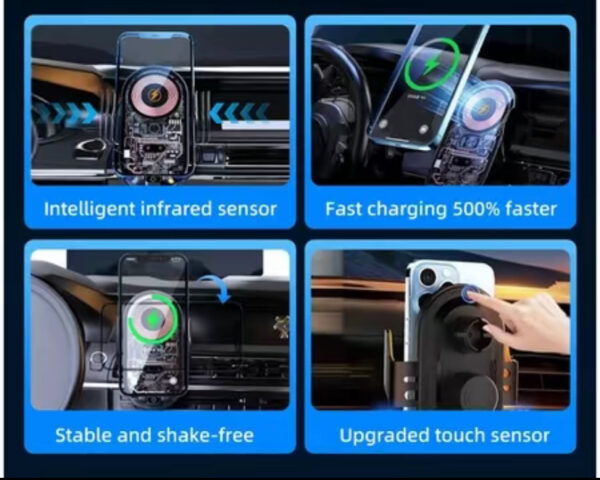 Intelligent infrared sensor

Fast charging 500% faster

Stable and shake-free

Upgraded touch sensor